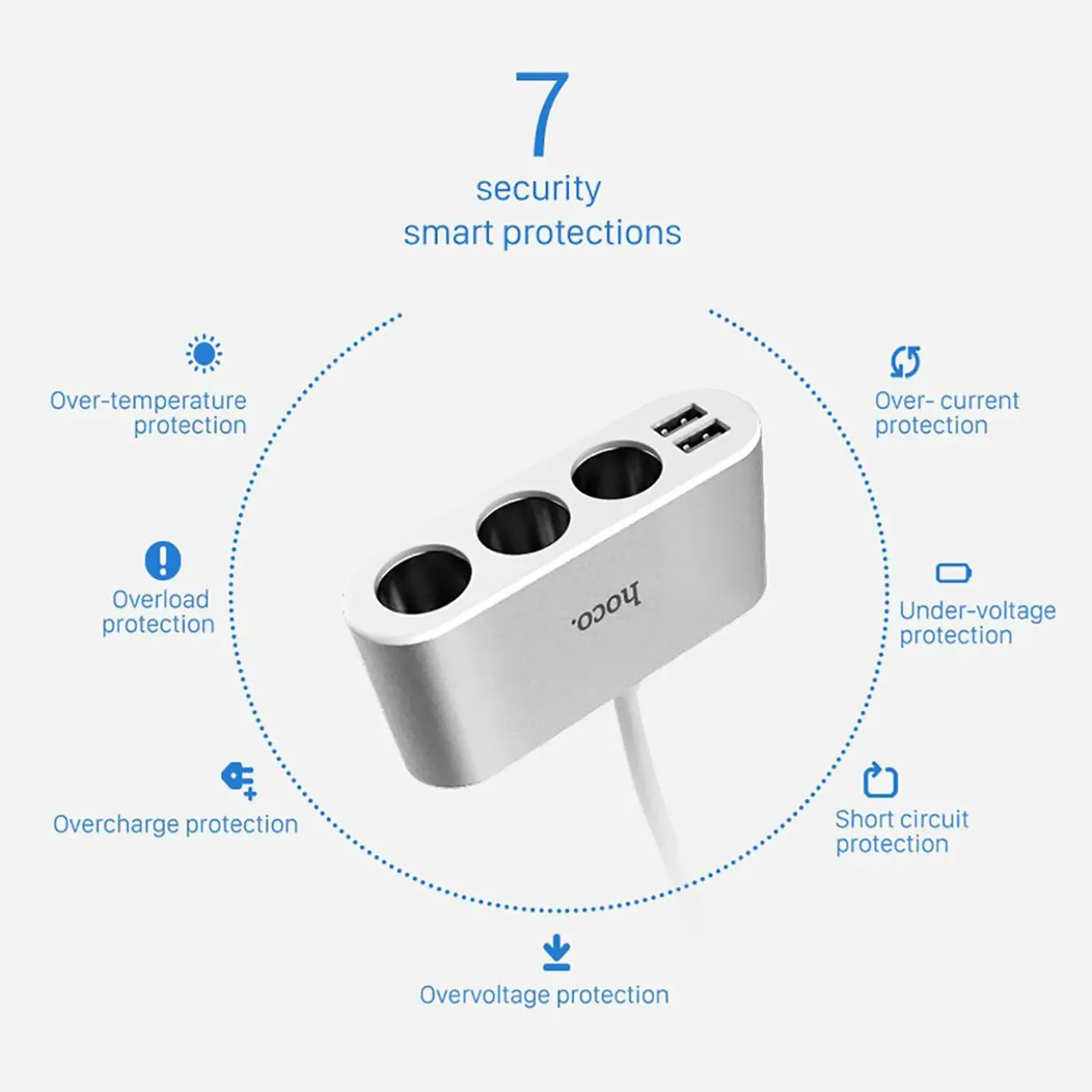 7
security
smart protections

Over-temperature protection

Overload protection

Overcharge protection

hoco.

Over- current protection

Under-voltage protection

Short circuit protection

Overvoltage protection